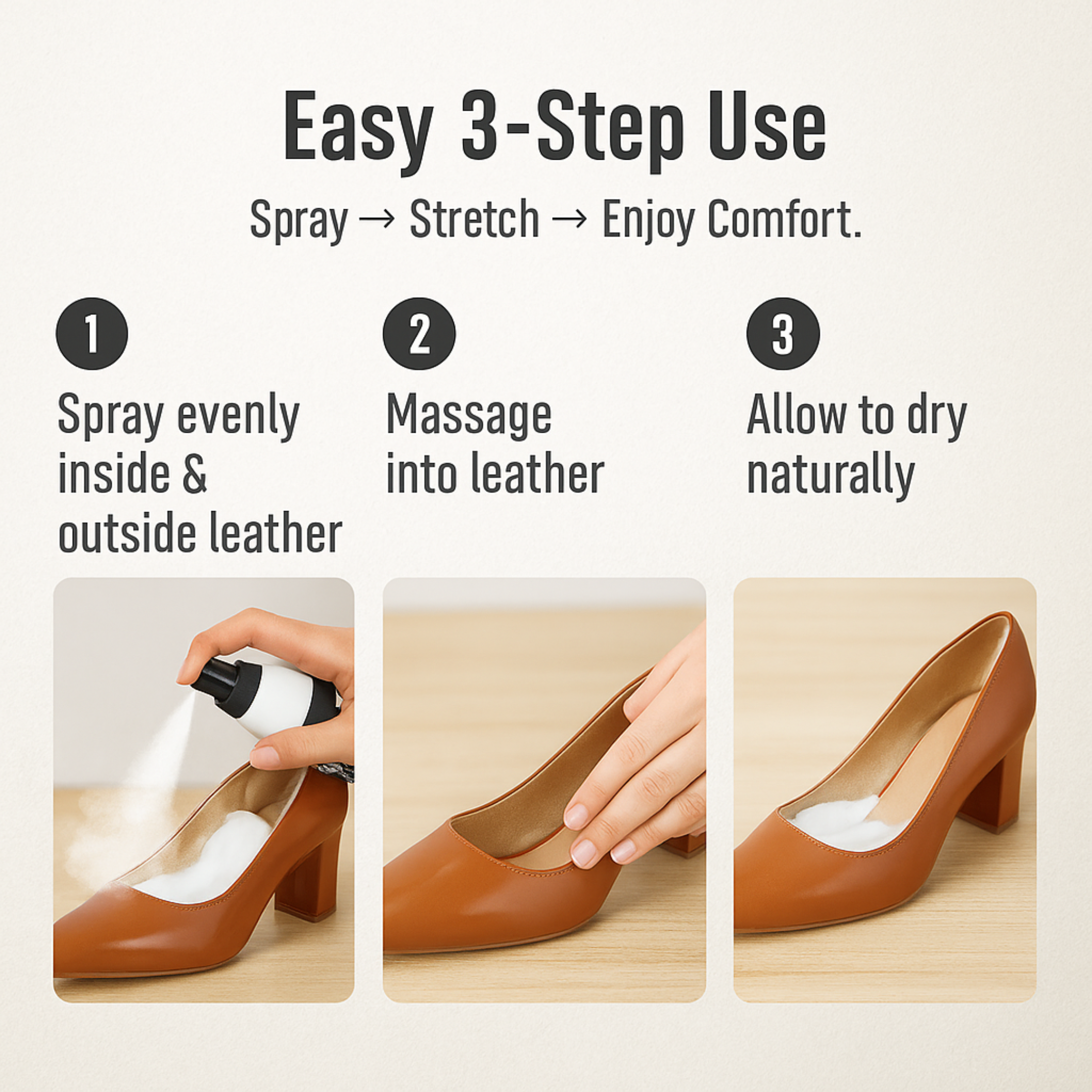 Easy 3-Step Use

Spray → Stretch → Enjoy Comfort.

1

Spray evenly inside & outside leather

2

Massage into leather

3

Allow to dry naturally